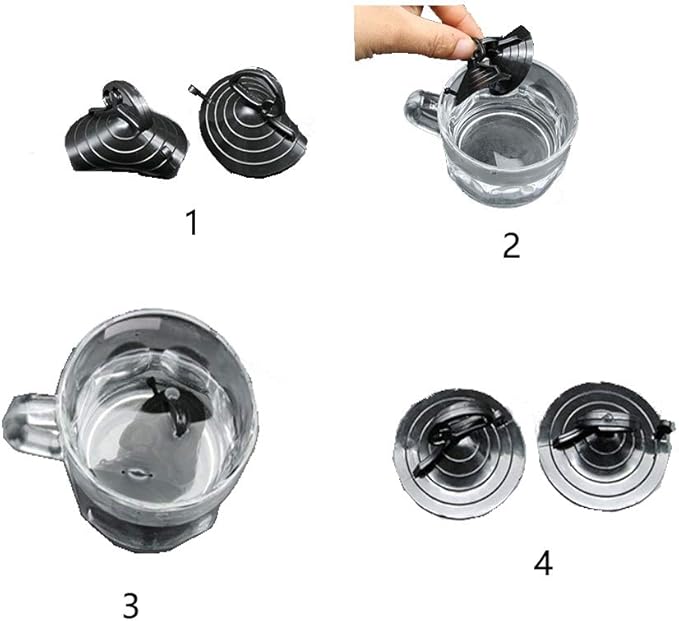 1

2

3

4